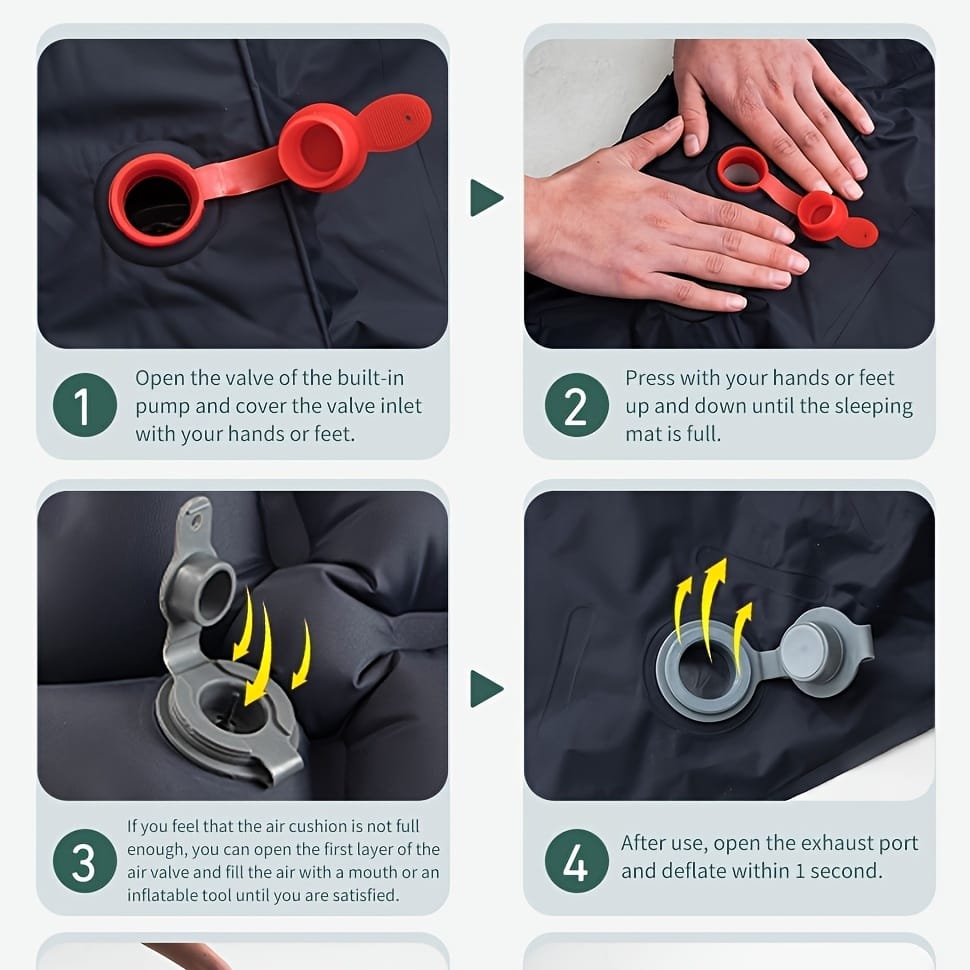 1

Open the valve of the built-in pump and cover the valve inlet with your hands or feet.

2

Press with your hands or feet up and down until the sleeping mat is full.

3

If you feel that the air cushion is not full enough, you can open the first layer of the air valve and fill the air with a mouth or an inflatable tool until you are satisfied.

4

After use, open the exhaust port and deflate within 1 second.